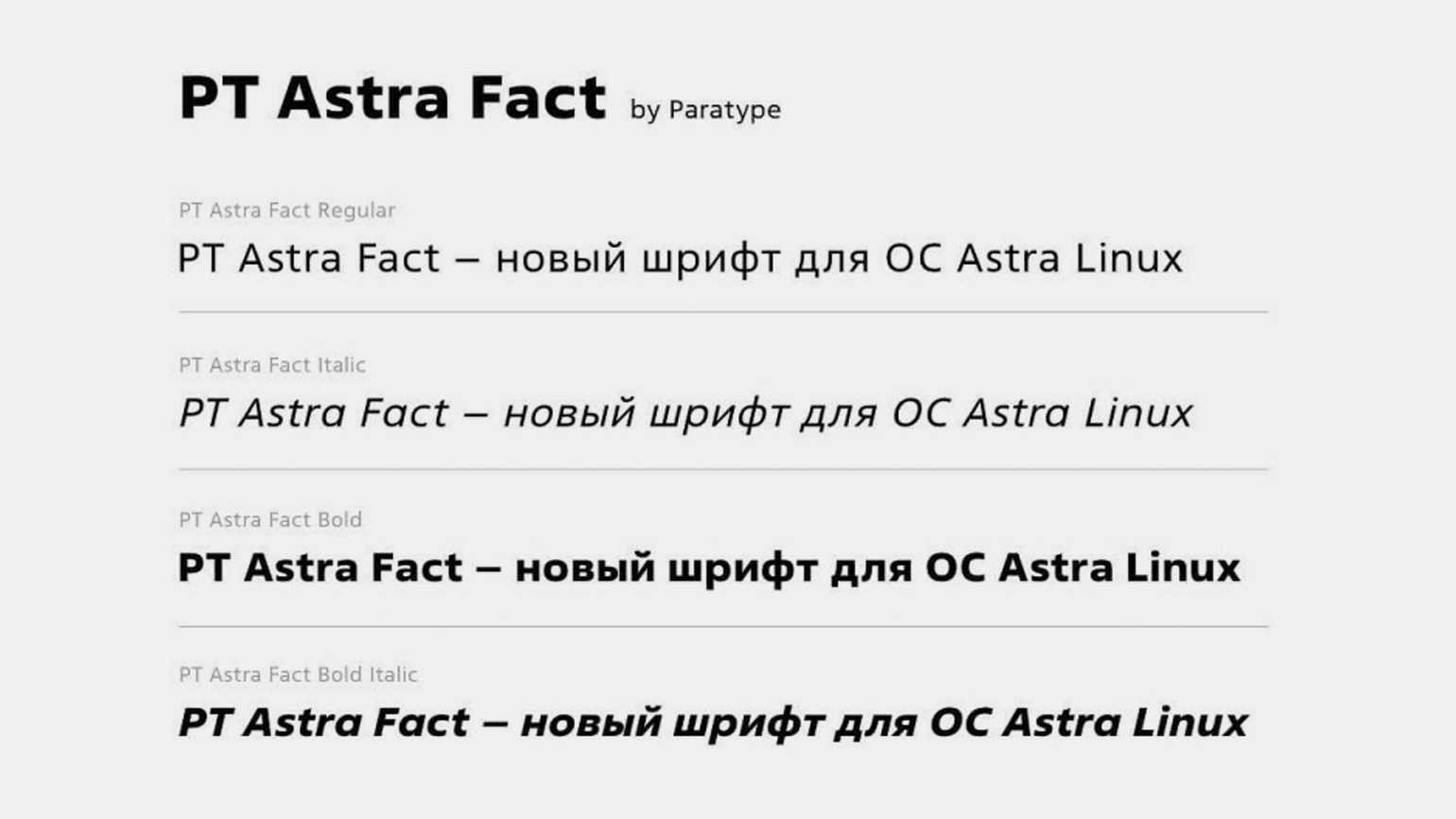 PT Astra Fact by Paratype

PT Astra Fact Regular

PT Astra Fact – новый шрифт для ОС Astra Linux

PT Astra Fact Italic

PT Astra Fact – новый шрифт для ОС Astra Linux

PT Astra Fact Bold

PT Astra Fact – новый шрифт для ОС Astra Linux

PT Astra Fact Bold Italic

PT Astra Fact – новый шрифт для ОС Astra Linux